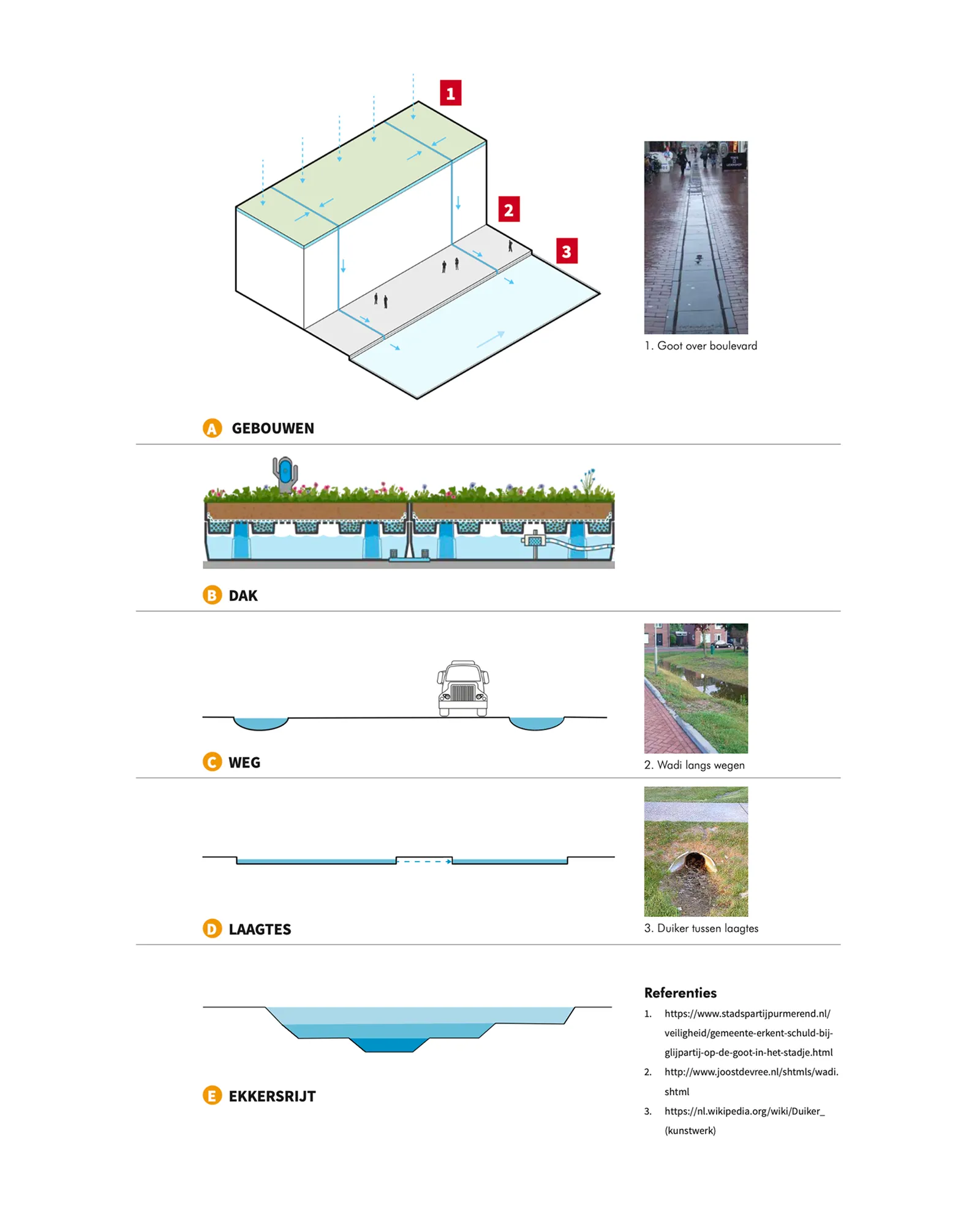 1

2

3

1. Goot over boulevard

A GEBOUWEN

B DAK

C WEG

2. Wadi langs wegen

D LAAGTES

3. Duiker tussen laagtes

E EKKERSRIJT

Referenties

1. https://www.stadspartijpurmerend.nl/veiligheid/gemeente-erkent-schuld-bij-glijpartij-op-de-goot-in-het-stadje.html
2. http://www.joostdevree.nl/shtmls/wadi.shtml
3. https://nl.wikipedia.org/wiki/Duiker_(kunstwerk)